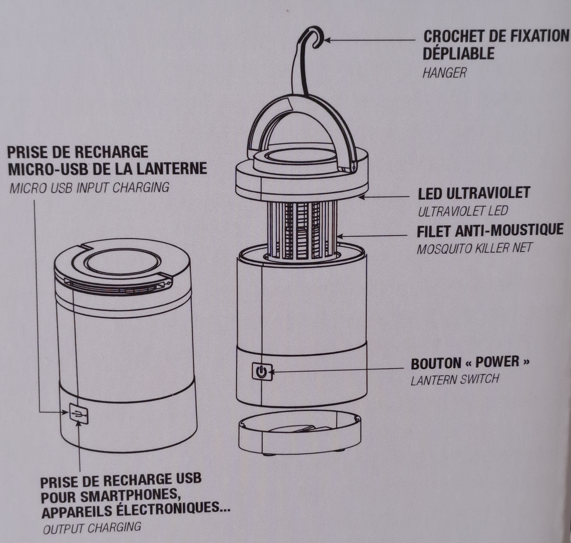 CROCHET DE FIXATION DÉPLIABLE
HANGER

PRISE DE RECHARGE MICRO-USB DE LA LANTERNE
MICRO USB INPUT CHARGING

LED ULTRAVIOLET
ULTRAVIOLET LED

FILET ANTI-MOUSTIQUE
MOSQUITO KILLER NET

BOUTON « POWER »
LANTERN SWITCH

PRISE DE RECHARGE USB POUR SMARTPHONES, APPAREILS ÉLECTRONIQUES...
OUTPUT CHARGING